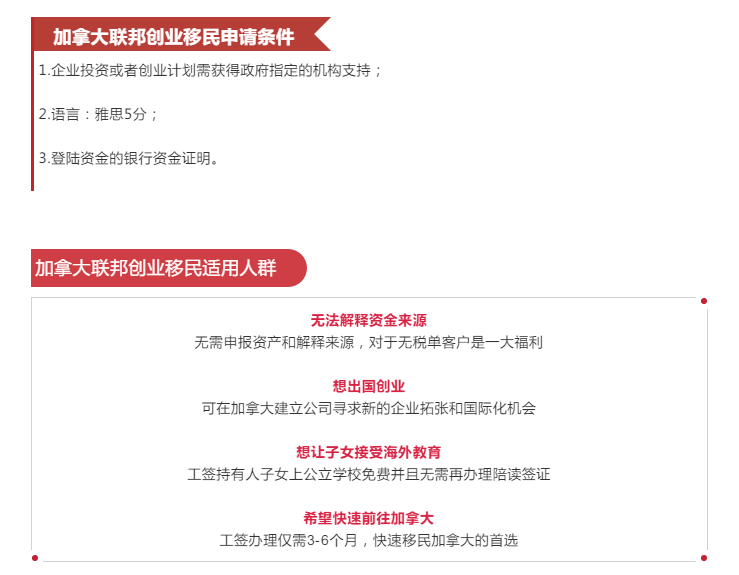 加拿大联邦创业移民申请条件

1.企业投资或者创业计划需获得政府指定的机构支持；

2.语言：雅思5分；

3.登陆资金的银行资金证明。

加拿大联邦创业移民适用人群

无法解释资金来源
无需申报资产和解释来源，对于无税单客户是一大福利

想出国创业
可在加拿大建立公司寻求新的企业拓张和国际化机会

想让子女接受海外教育
工签持有人子女上公立学校免费并且无需再办理陪读签证

希望快速前往加拿大
工签办理仅需3-6个月，快速移民加拿大的首选